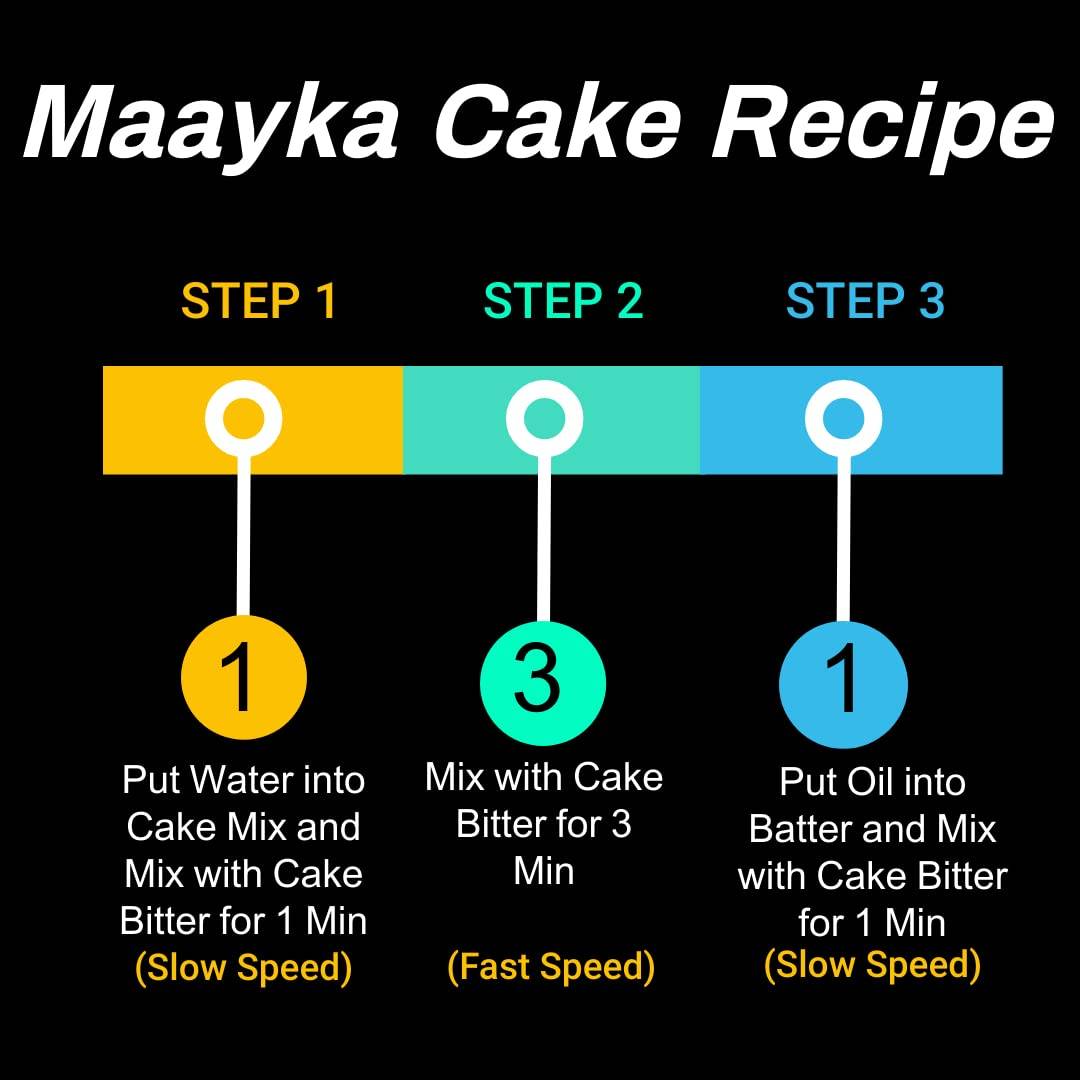 Maayka Cake Recipe

STEP 1

STEP 2

STEP 3

1

Put Water into Cake Mix and Mix with Cake Bitter for 1 Min
(Slow Speed)

3

Mix with Cake Bitter for 3 Min

(Fast Speed)

1

Put Oil into Batter and Mix with Cake Bitter for 1 Min
(Slow Speed)